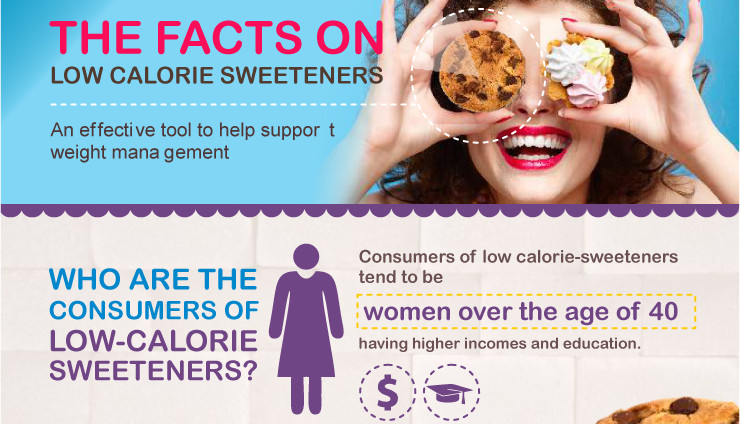 THE FACTS ON
LOW CALORIE SWEETENERS

An effective tool to help suppor t weight mana gement

WHO ARE THE CONSUMERS OF LOW-CALORIE SWEETENERS?

Consumers of low calorie-sweeteners tend to be

women over the age of 40

having higher incomes and education.

$